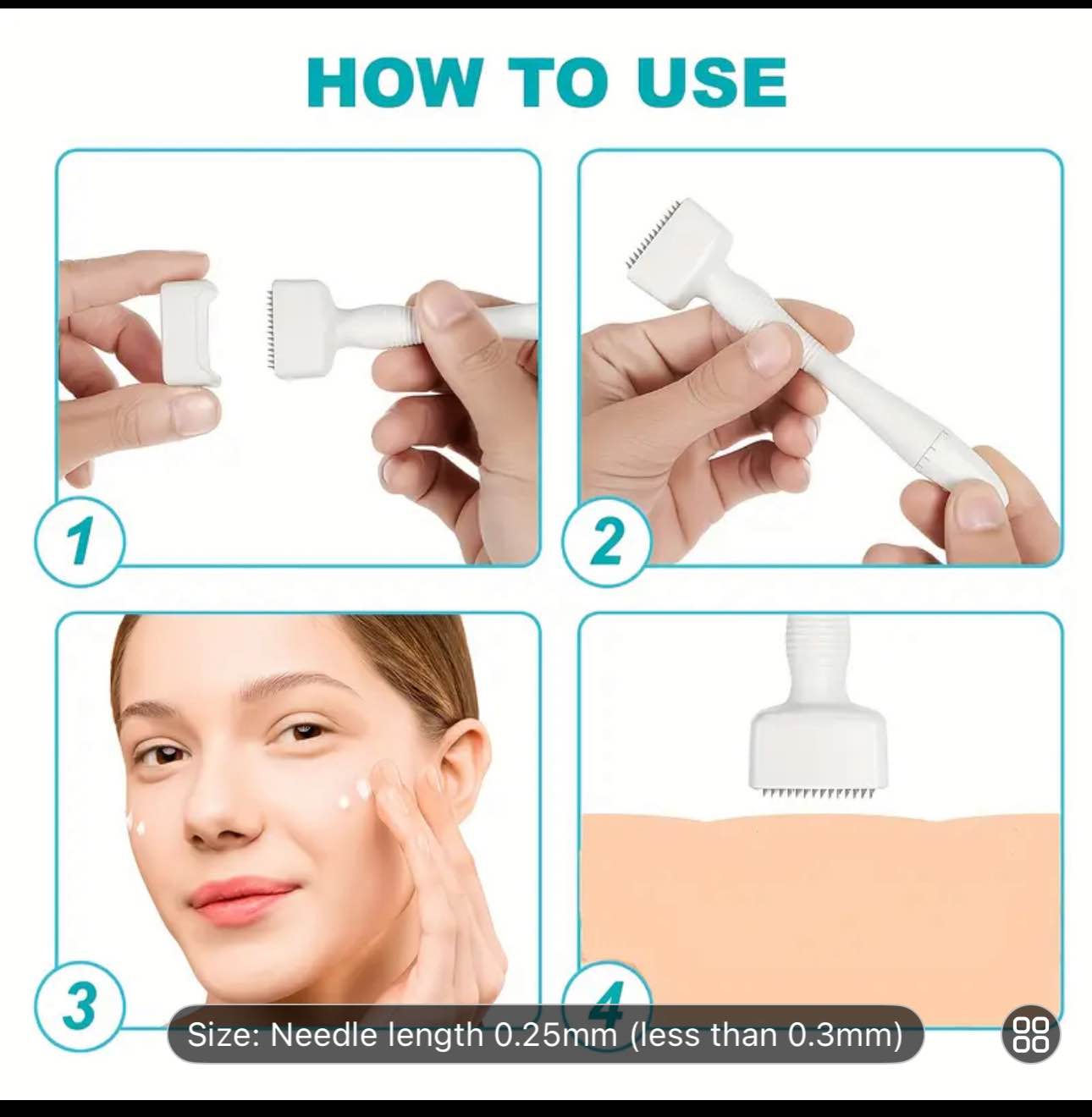 HOW TO USE

1

2

3

4

Size: Needle length 0.25mm (less than 0.3mm)