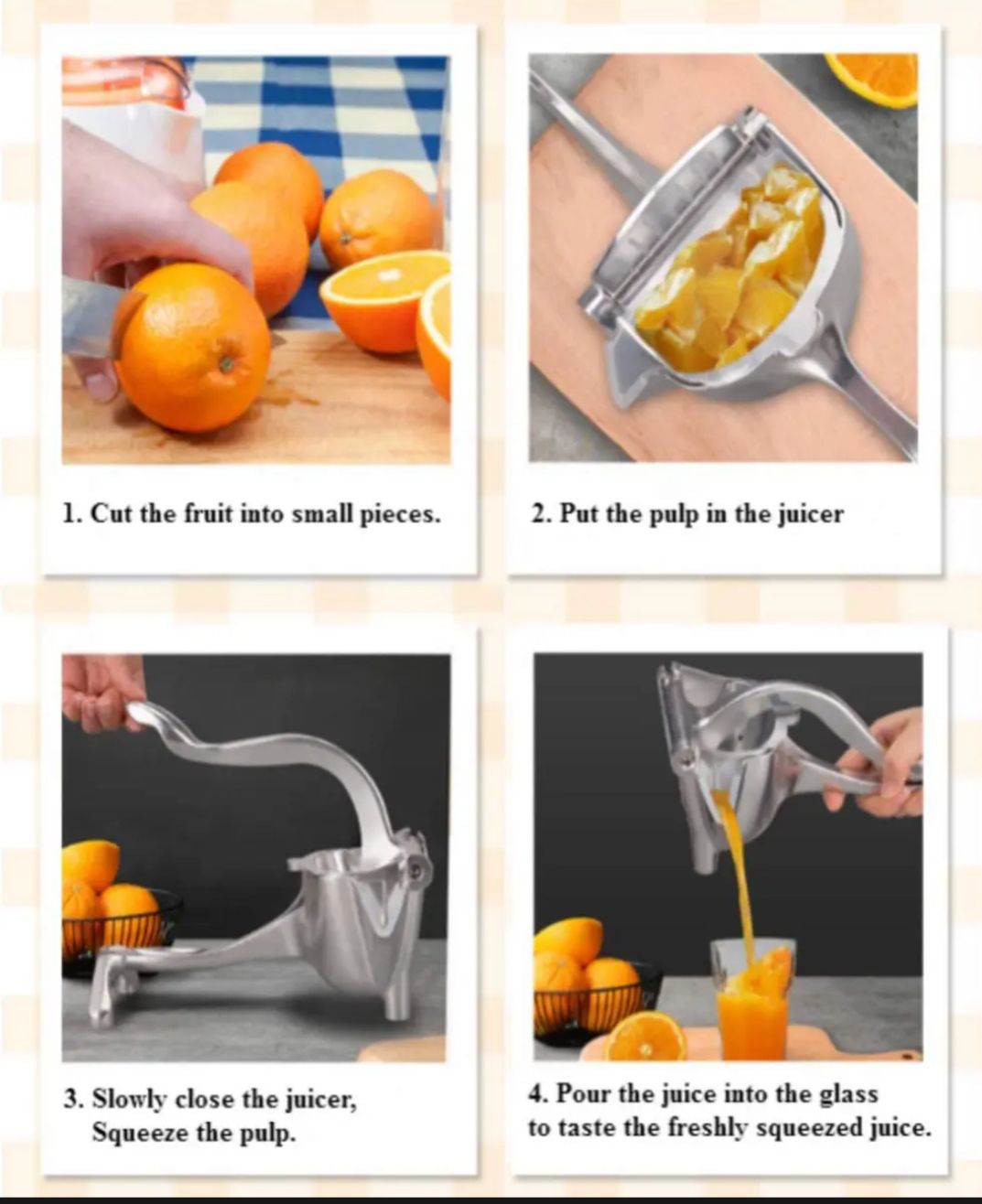 1. Cut the fruit into small pieces.

2. Put the pulp in the juicer

3. Slowly close the juicer, Squeeze the pulp.

4. Pour the juice into the glass to taste the freshly squeezed juice.