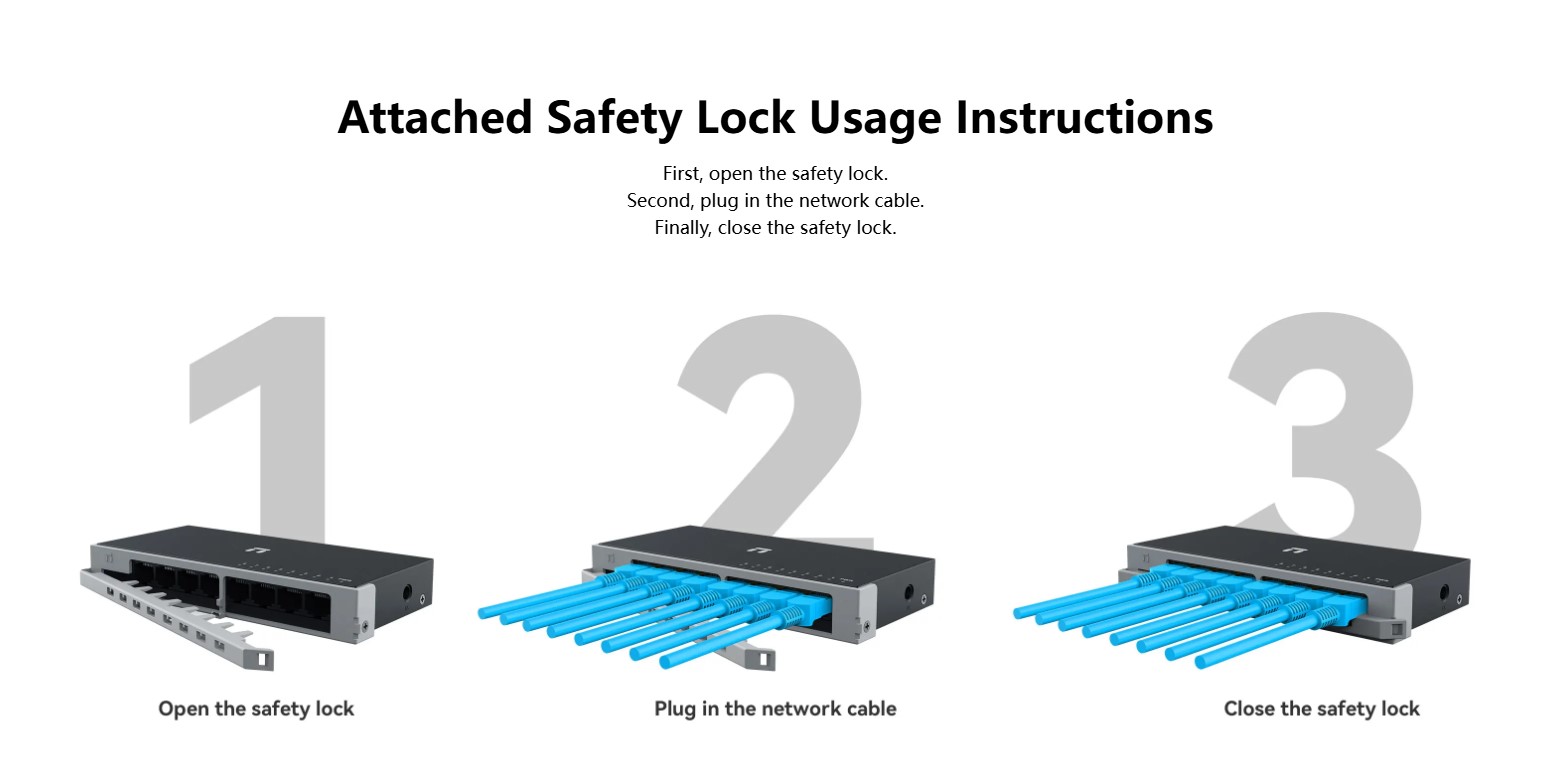 Attached Safety Lock Usage Instructions

First, open the safety lock.
Second, plug in the network cable.
Finally, close the safety lock.

1

Open the safety lock

2

Plug in the network cable

3

Close the safety lock