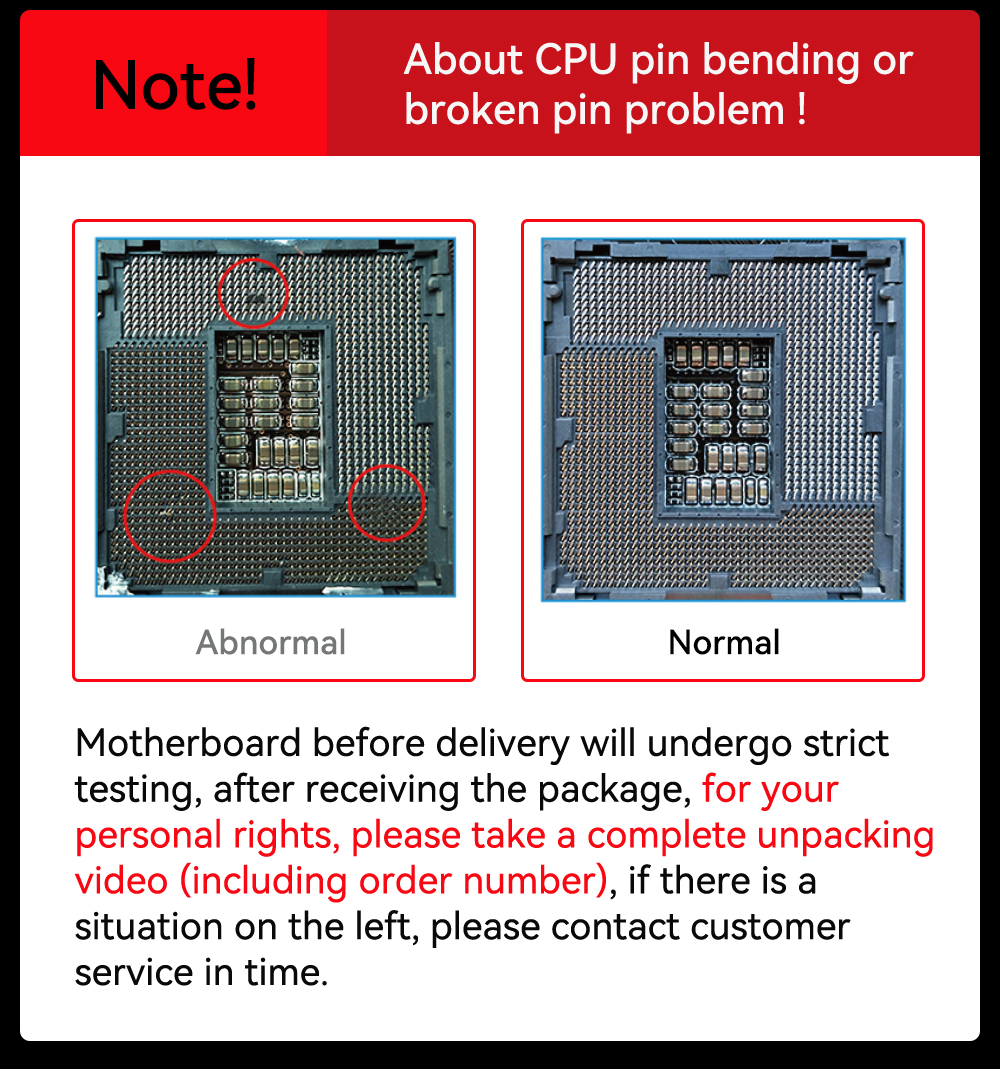 Note!

About CPU pin bending or broken pin problem !

Abnormal

Normal

Motherboard before delivery will undergo strict testing, after receiving the package, for your personal rights, please take a complete unpacking video (including order number), if there is a situation on the left, please contact customer service in time.